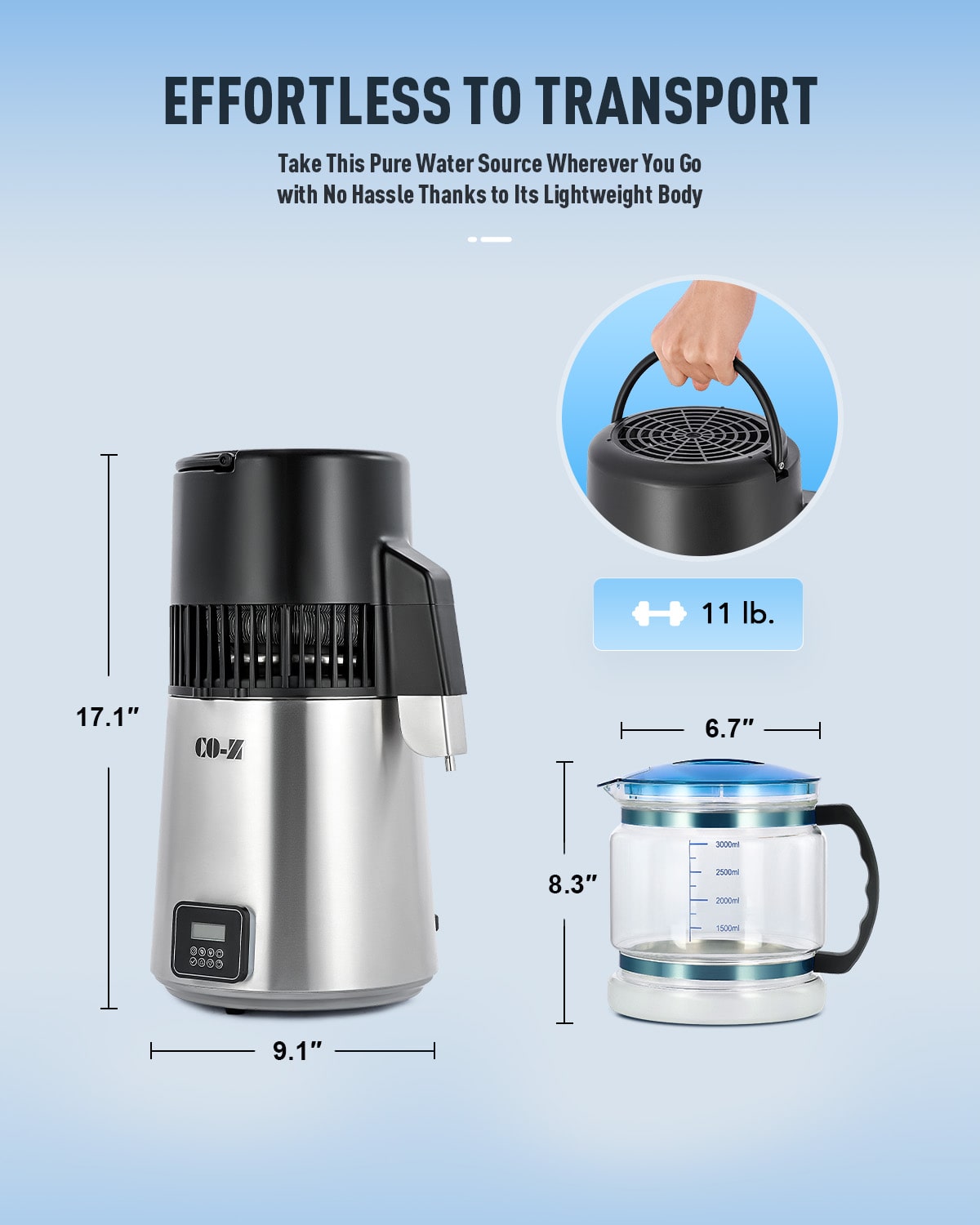 EFFORTLESS TO TRANSPORT

Take This Pure Water Source Wherever You Go with No Hassle Thanks to Its Lightweight Body

11 lb.

17.1″

CO-Z

9.1″

6.7″

8.3″

3000ml
2500ml
2000ml
1500ml