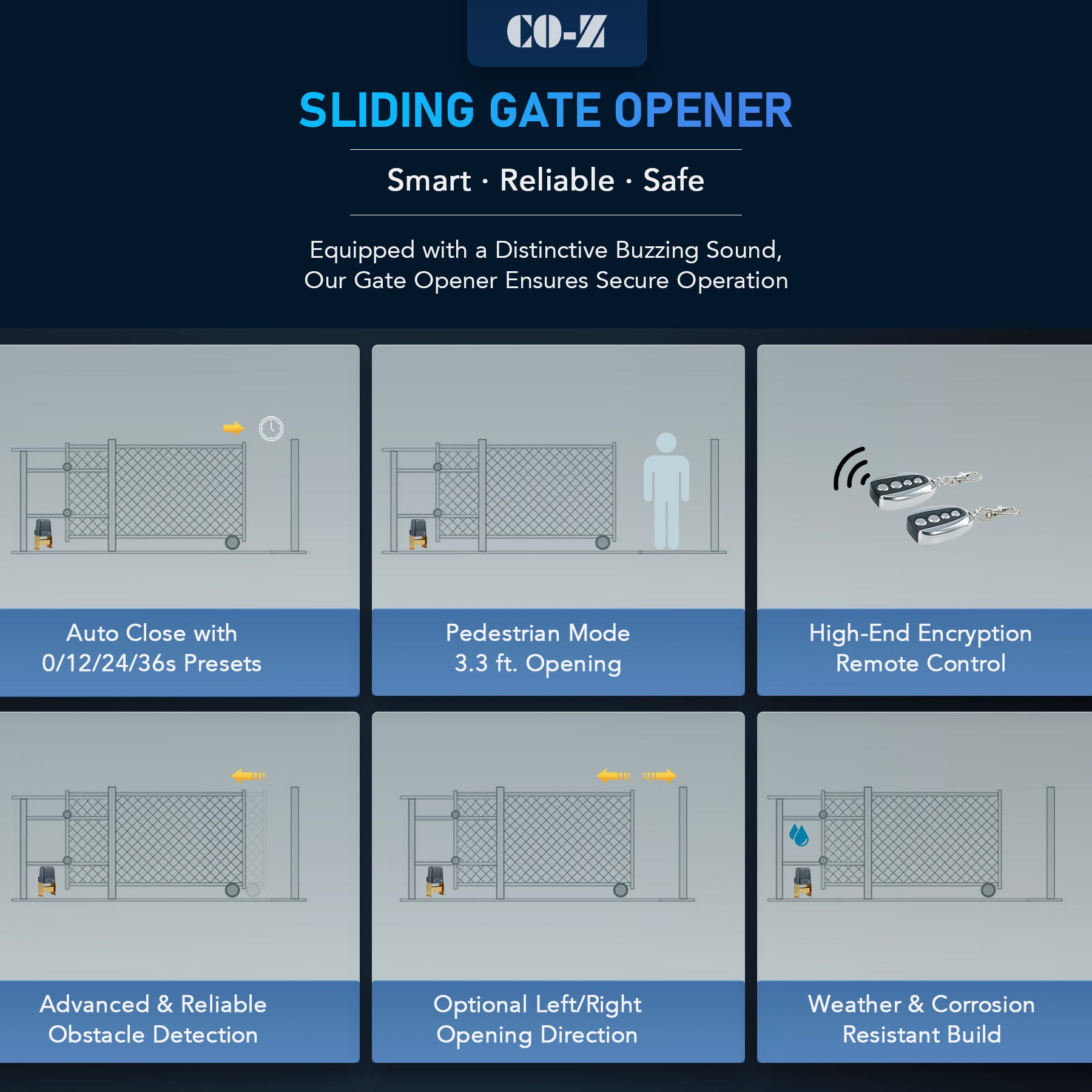 CO-Z

SLIDING GATE OPENER

Smart · Reliable · Safe

Equipped with a Distinctive Buzzing Sound, Our Gate Opener Ensures Secure Operation

Auto Close with 0/12/24/36s Presets

Pedestrian Mode 3.3 ft. Opening

High-End Encryption Remote Control

Advanced & Reliable Obstacle Detection

Optional Left/Right Opening Direction

Weather & Corrosion Resistant Build