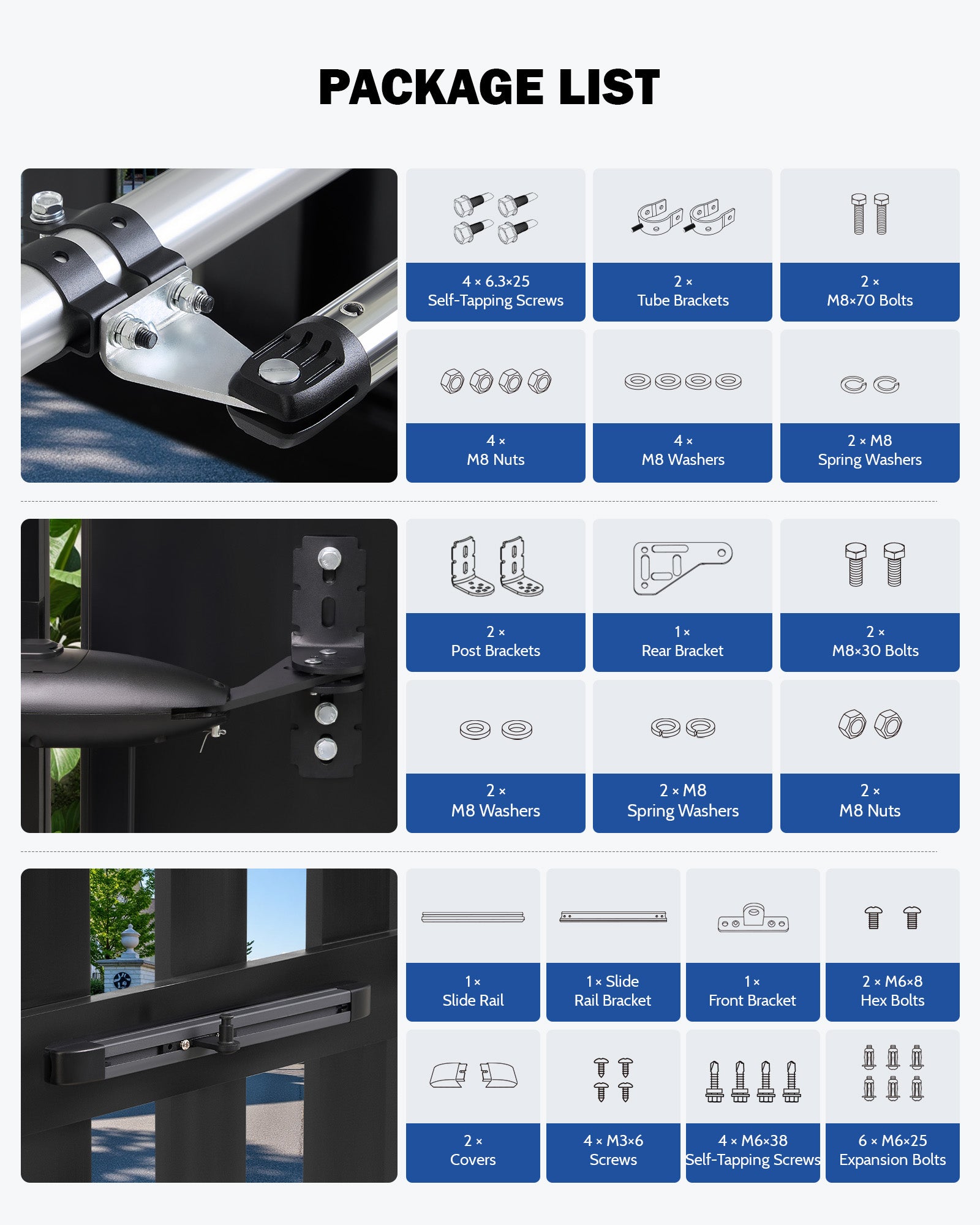 PACKAGE LIST

4 × 6.3×25
Self-Tapping Screws

2 ×
Tube Brackets

2 ×
M8×70 Bolts

4 ×
M8 Nuts

4 ×
M8 Washers

2 × M8
Spring Washers

2 ×
Post Brackets

1 ×
Rear Bracket

2 ×
M8×30 Bolts

2 ×
M8 Washers

2 × M8
Spring Washers

2 ×
M8 Nuts

1 ×
Slide Rail

1 × Slide
Rail Bracket

1 ×
Front Bracket

2 × M6×8
Hex Bolts

2 ×
Covers

4 × M3×6
Screws

4 × M6×38
Self-Tapping Screws

6 × M6×25
Expansion Bolts