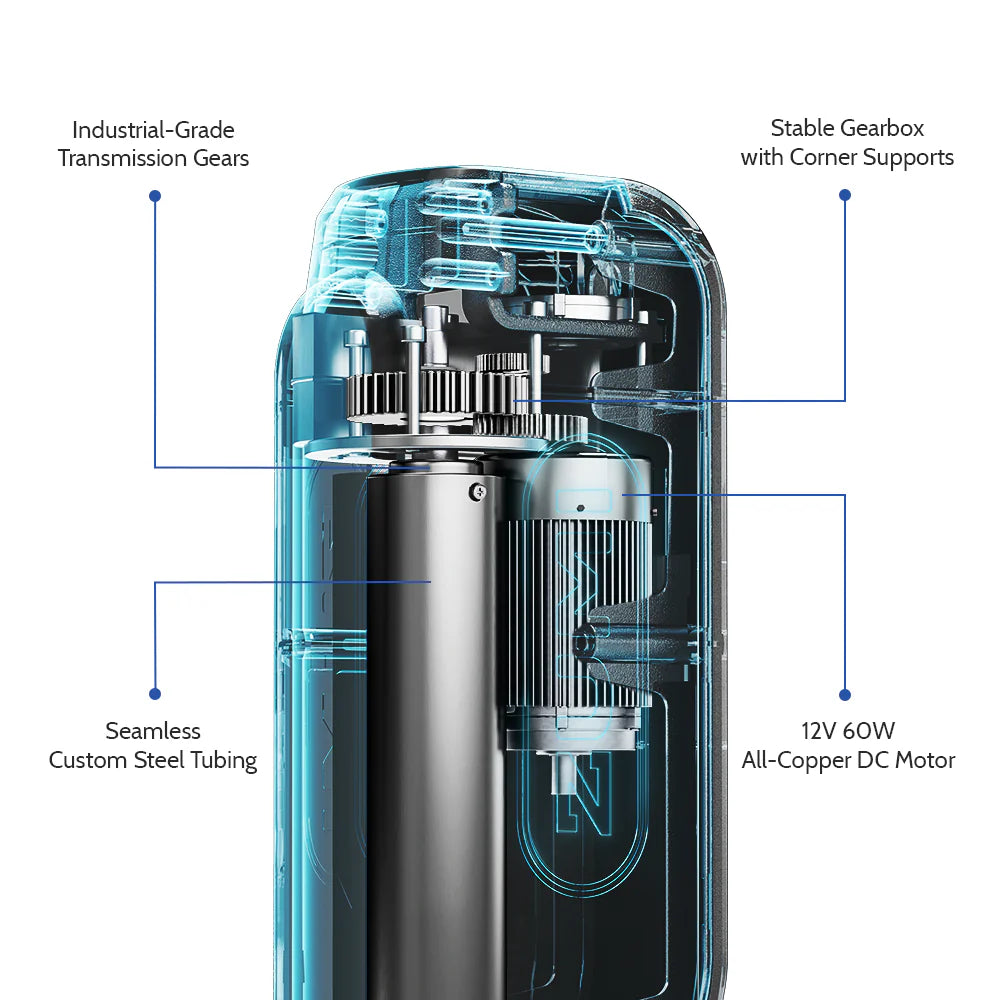 Industrial-Grade
Transmission Gears

Stable Gearbox
with Corner Supports

Seamless
Custom Steel Tubing

12V 60W
All-Copper DC Motor