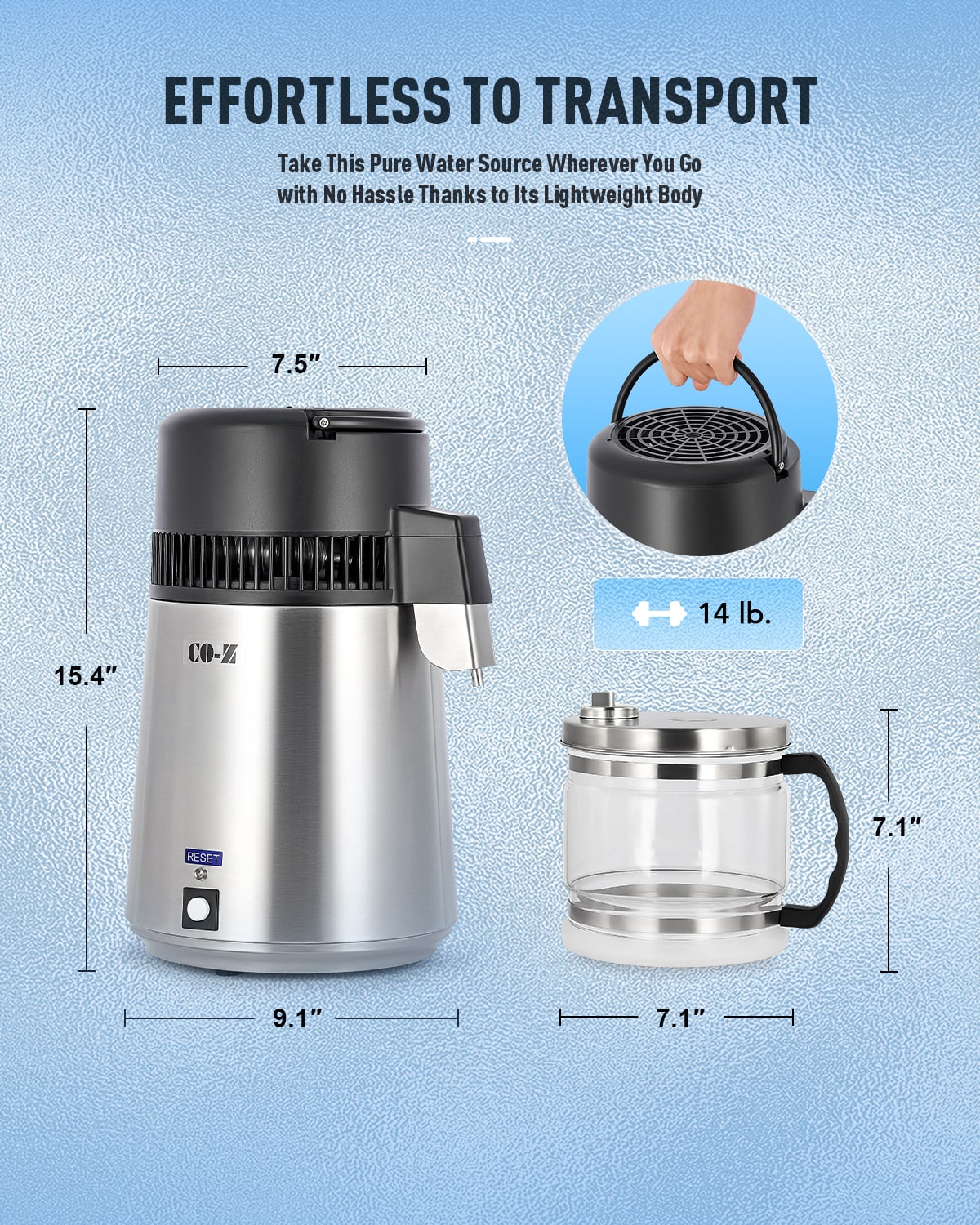 EFFORTLESS TO TRANSPORT

Take This Pure Water Source Wherever You Go with No Hassle Thanks to Its Lightweight Body

7.5″

15.4″

CO-Z

RESET

9.1″

14 lb.

7.1″

7.1″