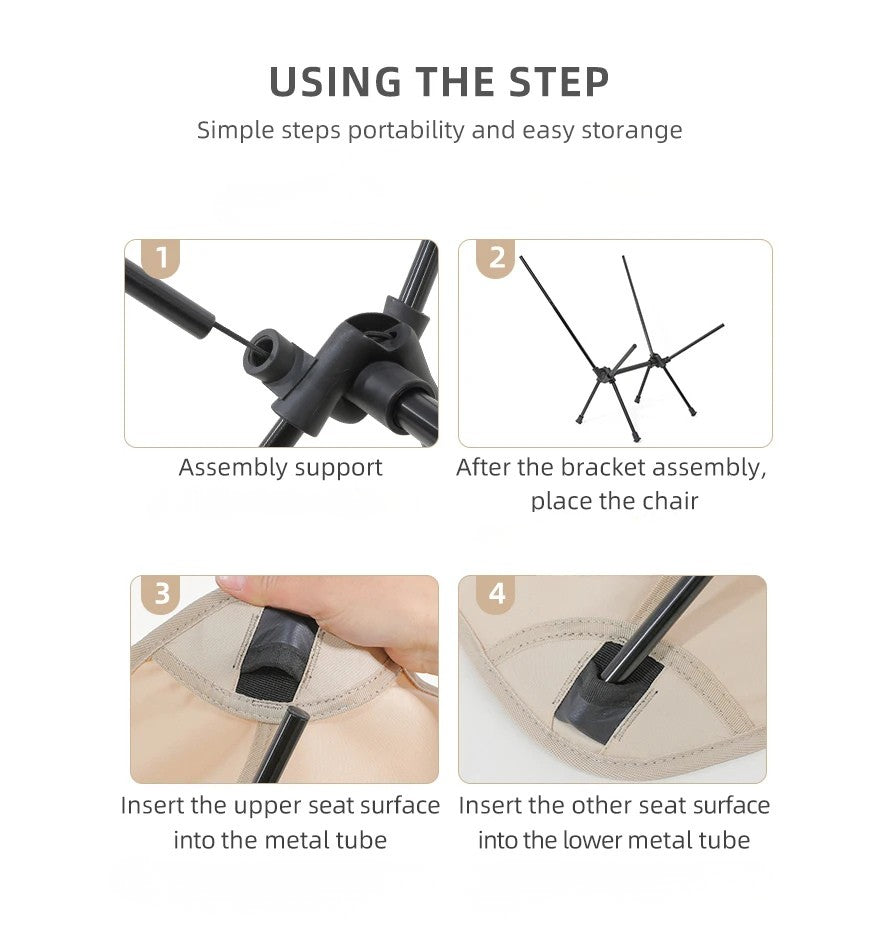 USING THE STEP

Simple steps portability and easy storange

1

Assembly support

2

After the bracket assembly, place the chair

3

Insert the upper seat surface into the metal tube

4

Insert the other seat surface into the lower metal tube